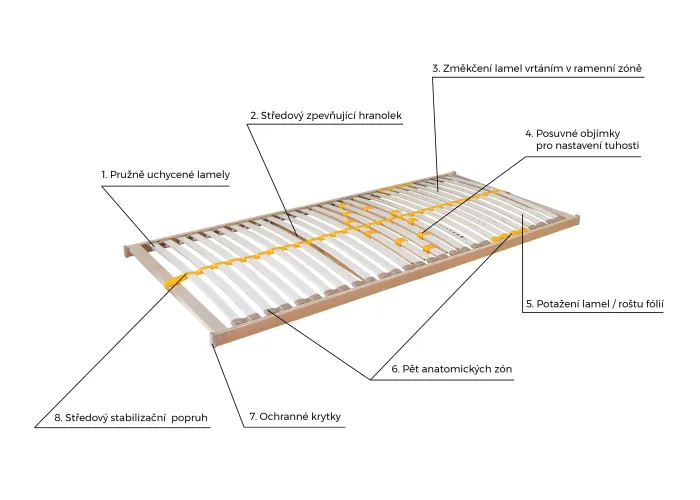 3. Změkčení lamel vrtáním v ramenní zóně

2. Středový zpevňující hranolek

4. Posuvné objímky pro nastavení tuhosti

1. Pružně uchycené lamely

5. Potažení lamel / roštu fólií

6. Pět anatomických zón

8. Středový stabilizační popruh

7. Ochranné krytky