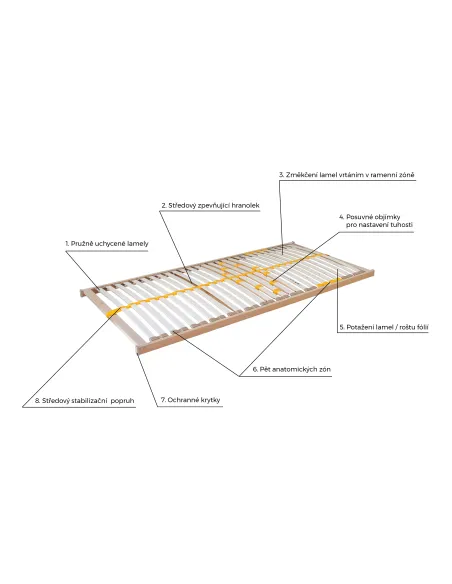 3. Změkčení lamel vrtáním v ramenní zóně

2. Středový zpevňující hranolek

4. Posuvné objímky
pro nastavení tuhosti

1. Pružně uchycené lamely

5. Potažení lamel / roštu fólií

6. Pět anatomických zón

8. Středový stabilizační popruh

7. Ochranné krytky