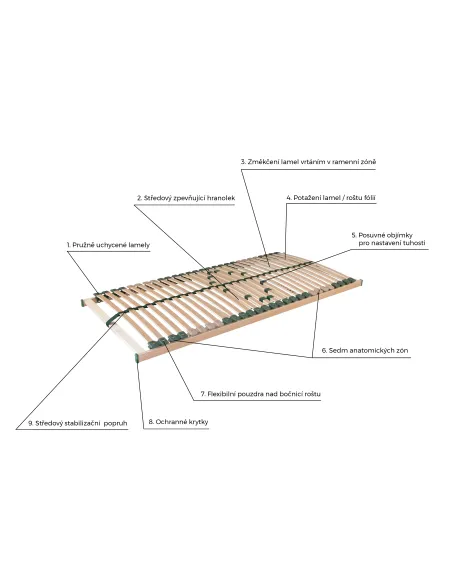 3. Změkčení lamel vrtáním v ramenní zóně

2. Středový zpevňující hranolek

4. Potažení lamel / roštu fólií

1. Pružně uchycené lamely

5. Posuvné objímky pro nastavení tuhosti

6. Sedm anatomických zón

7. Flexibilní pouzdra nad bočnicí roštu

9. Středový stabilizační popruh

8. Ochranné krytky