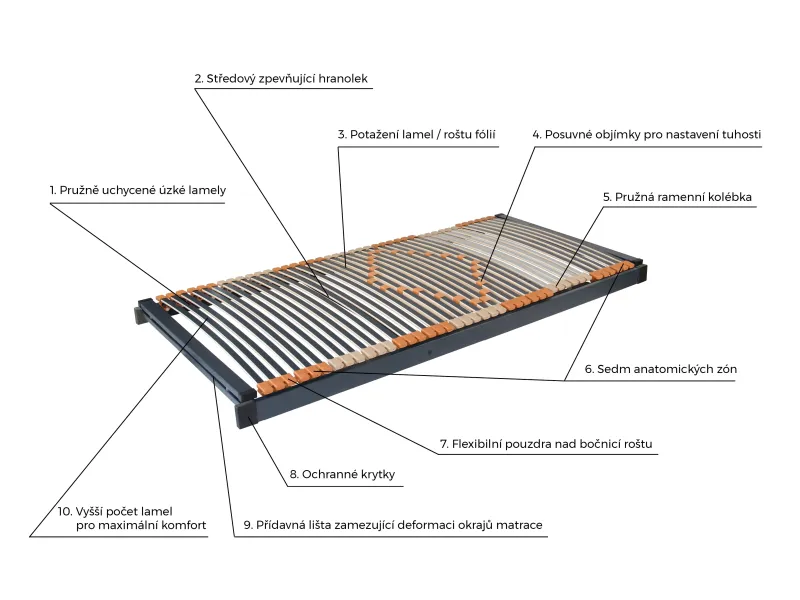 2. Středový zpevňující hranolek

3. Potažení lamel / roštu fólií

4. Posuvné objímky pro nastavení tuhosti

1. Pružně uchycené úzké lamely

5. Pružná ramenní kolébka

6. Sedm anatomických zón

7. Flexibilní pouzdra nad bočnicí roštu

8. Ochranné krytky

10. Vyšší počet lamel pro maximální komfort

9. Přídavná lišta zamezující deformaci okrajů matrace