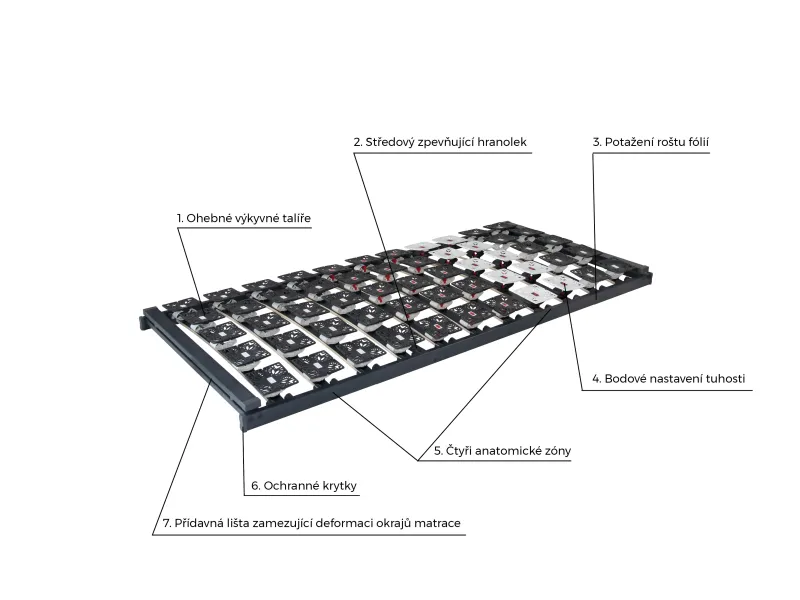 2. Středový zpevňující hranolek

3. Potažení roštu fólií

1. Ohebné výkyvné talíře

4. Bodové nastavení tuhosti

5. Čtyři anatomické zóny

6. Ochranné krytky

7. Přídavná lišta zamezující deformaci okrajů matrace